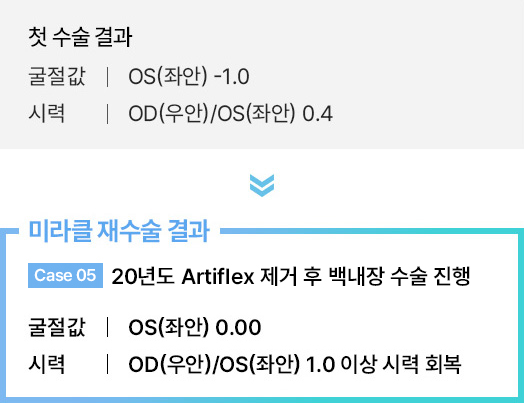 첫 수술 결과

굴절값 | OS(좌안) -1.0

시력 | OD(우안)/OS(좌안) 0.4

미라클 재수술 결과

Case 05 20년도 Artiflex 제거 후 백내장 수술 진행

굴절값 | OS(좌안) 0.00

시력 | OD(우안)/OS(좌안) 1.0 이상 시력 회복