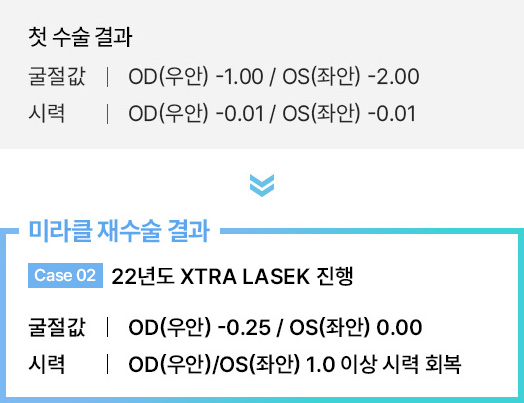 첫 수술 결과

굴절값 | OD(우안) -1.00 / OS(좌안) -2.00

시력 | OD(우안) -0.01 / OS(좌안) -0.01

미라클 재수술 결과

Case 02 22년도 XTRA LASEK 진행

굴절값 | OD(우안) -0.25 / OS(좌안) 0.00

시력 | OD(우안)/OS(좌안) 1.0 이상 시력 회복