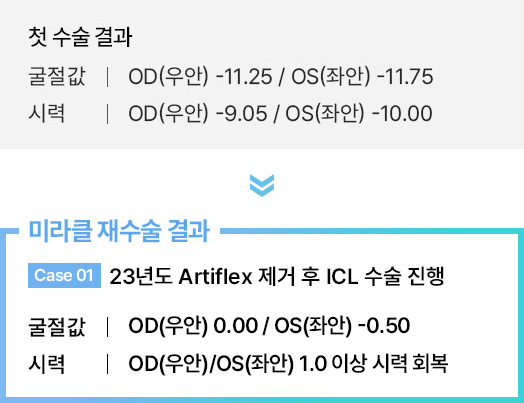 첫 수술 결과

굴절값 | OD(우안) -11.25 / OS(좌안) -11.75

시력 | OD(우안) -9.05 / OS(좌안) -10.00

미라클 재수술 결과

Case 01 23년도 Artiflex 제거 후 ICL 수술 진행

굴절값 | OD(우안) 0.00 / OS(좌안) -0.50

시력 | OD(우안)/OS(좌안) 1.0 이상 시력 회복